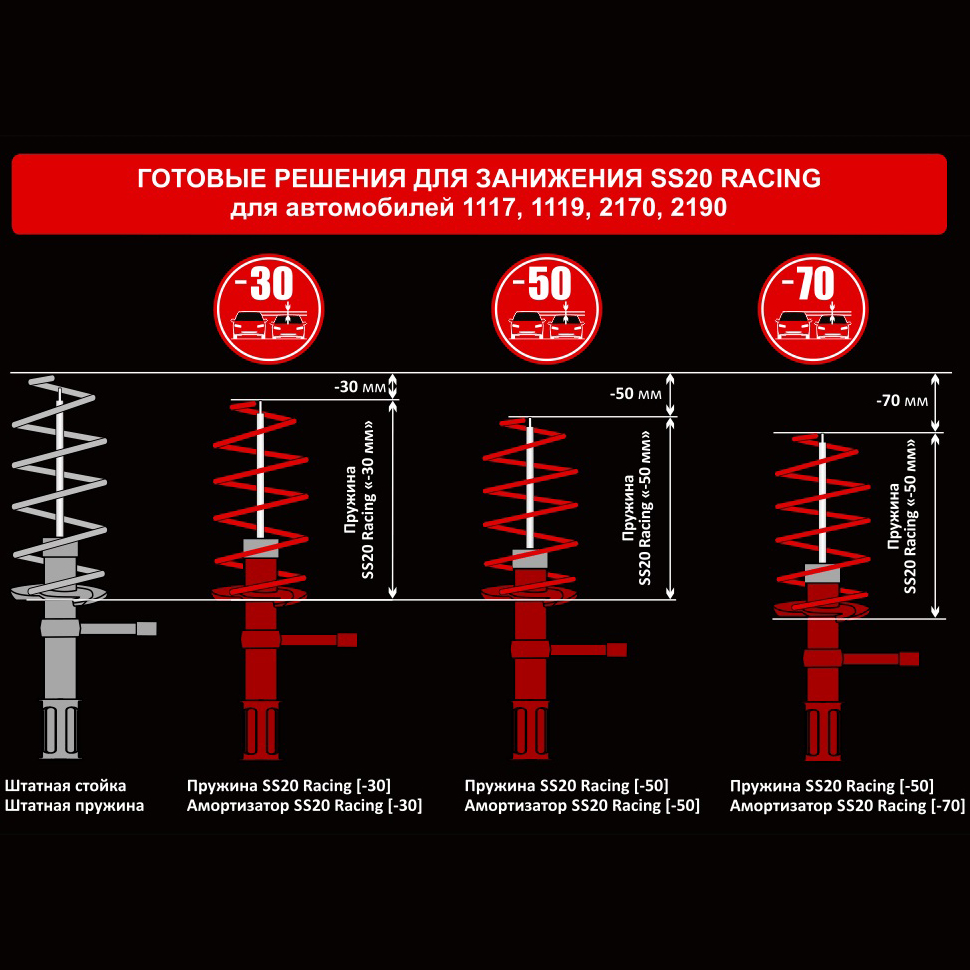 ГОТОВЫЕ РЕШЕНИЯ ДЛЯ ЗАНИЖЕНИЯ SS20 RACING
для автомобилей 1117, 1119, 2170, 2190

-30

-50

-70

-30 мм

Пружина SS20 Racing «-30 мм»

-50 мм

Пружина SS20 Racing «-50 мм»

-70 мм

Пружина SS20 Racing «-50 мм»

Штатная стойка
Штатная пружина

Пружина SS20 Racing [-30]
Амортизатор SS20 Racing [-30]

Пружина SS20 Racing [-50]
Амортизатор SS20 Racing [-50]

Пружина SS20 Racing [-50]
Амортизатор SS20 Racing [-70]